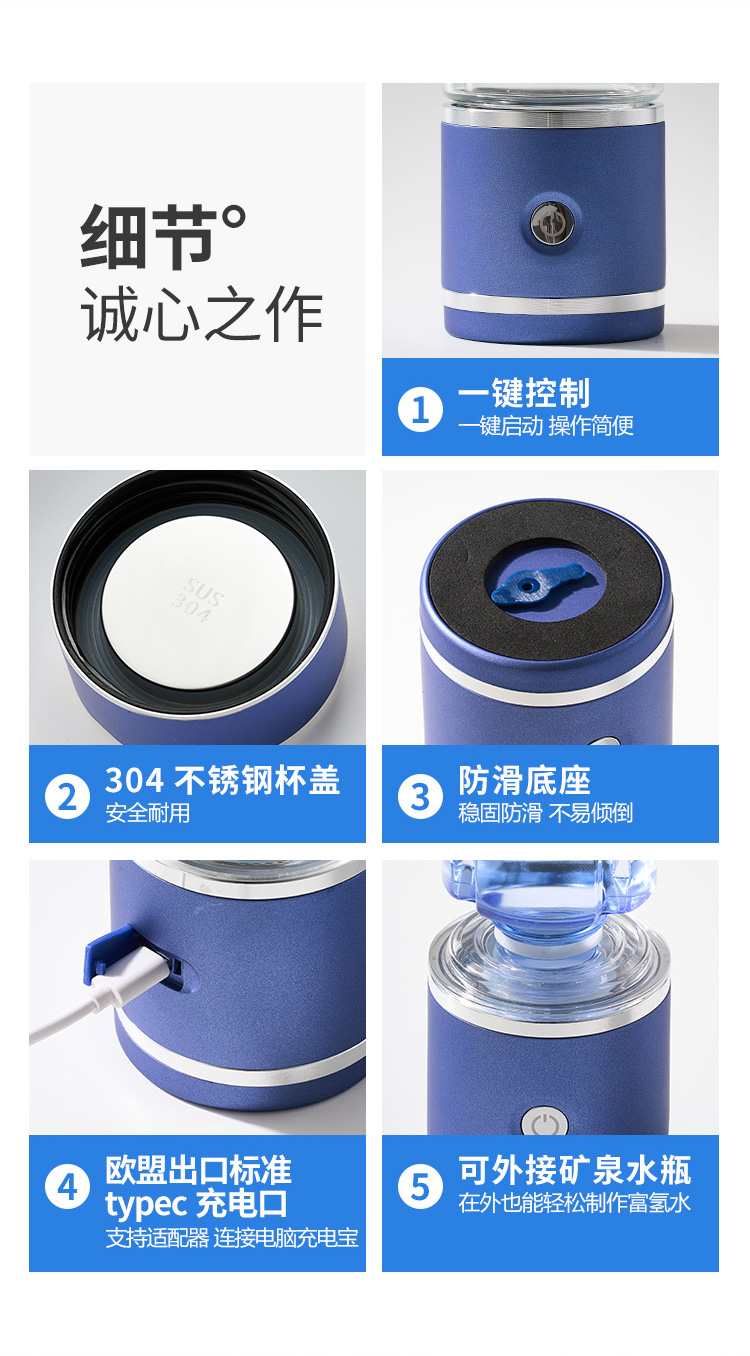 细节°
诚心之作

1 一键控制
一键启动 操作简便

SUS 304

2 304 不锈钢杯盖
安全耐用

3 防滑底座
稳固防滑 不易倾倒

4 欧盟出口标准
typec 充电口
支持适配器 连接电脑充电宝

5 可外接矿泉水瓶
在外也能轻松制作富氢水